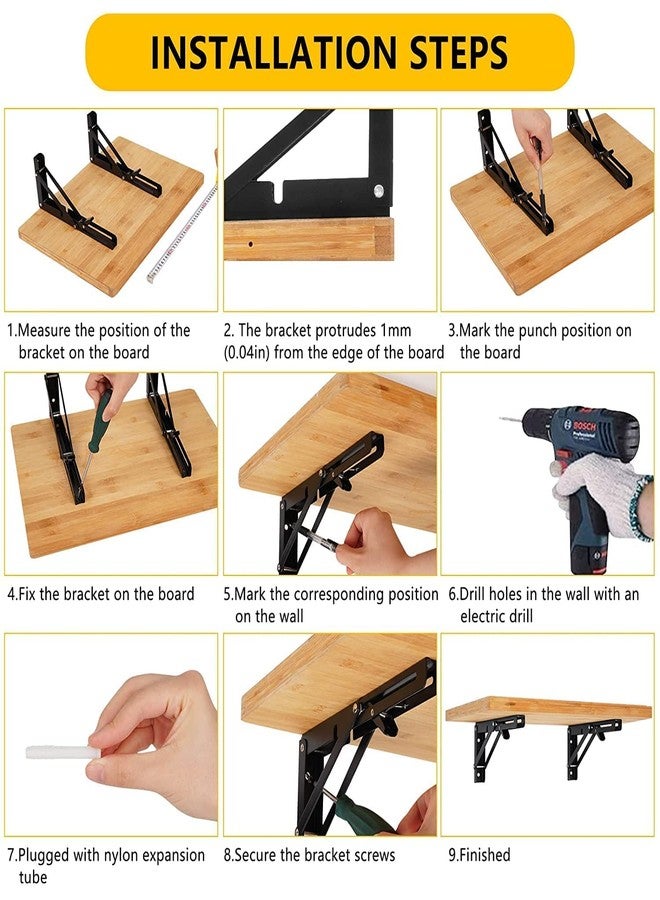 INSTALLATION STEPS

1.Measure the position of the bracket on the board

2. The bracket protrudes 1mm (0.04in) from the edge of the board

3.Mark the punch position on the board

4.Fix the bracket on the board

5.Mark the corresponding position on the wall

BOSCH Professional

6.Drill holes in the wall with an electric drill

7.Plugged with nylon expansion tube

8.Secure the bracket screws

9.Finished